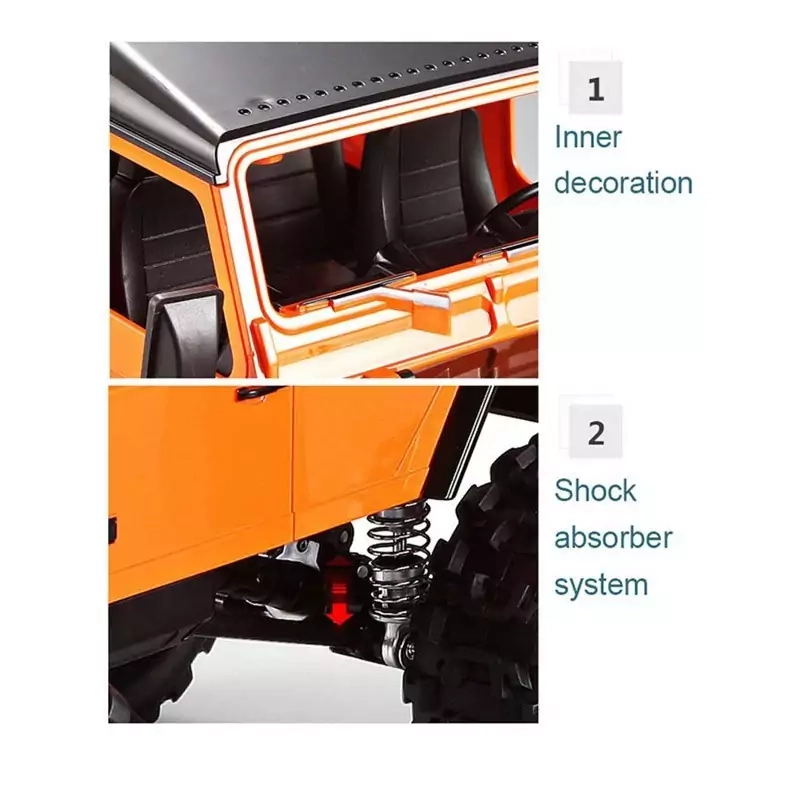 1

Inner decoration

2

Shock absorber system